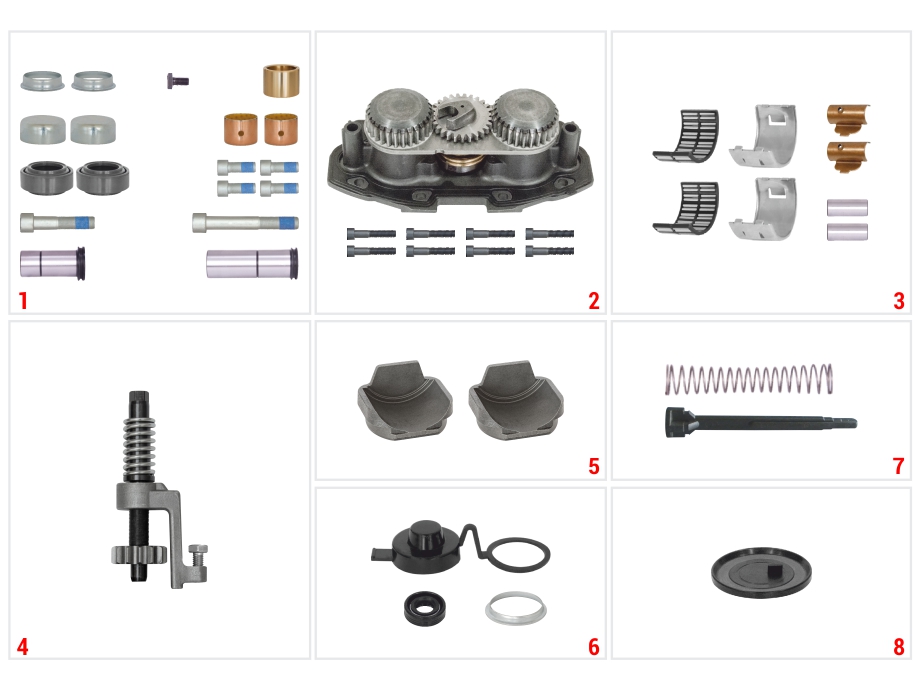 1

2

3

4

5

7

6

8