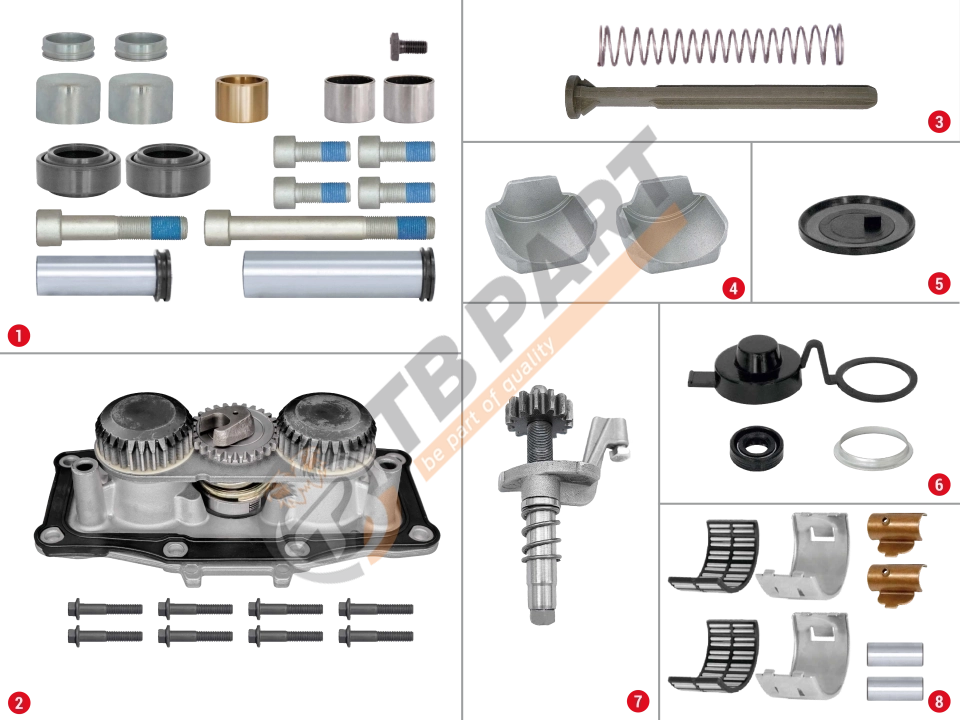 3

4

5

1

6

2

7

8

TB PART
be part of quality